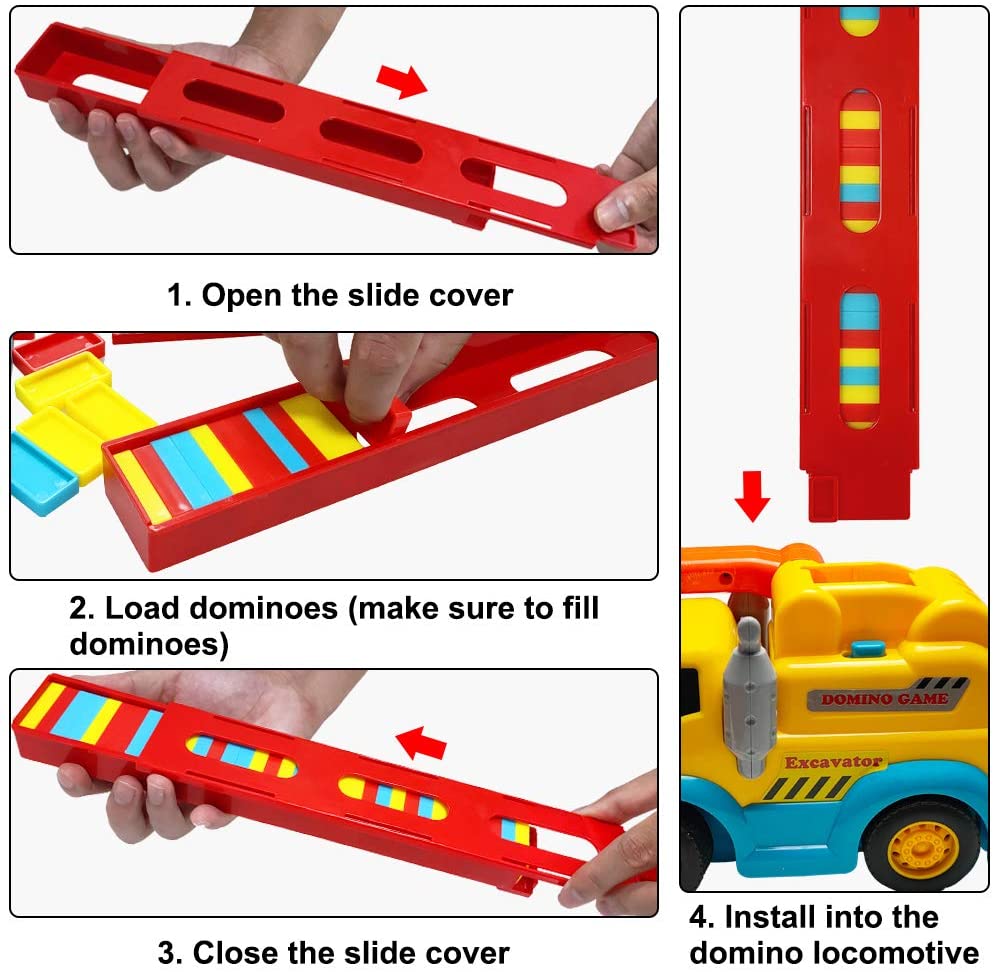 1. Open the slide cover

2. Load dominoes (make sure to fill dominoes)

3. Close the slide cover

DOMINO GAME

Excavator

4. Install into the domino locomotive