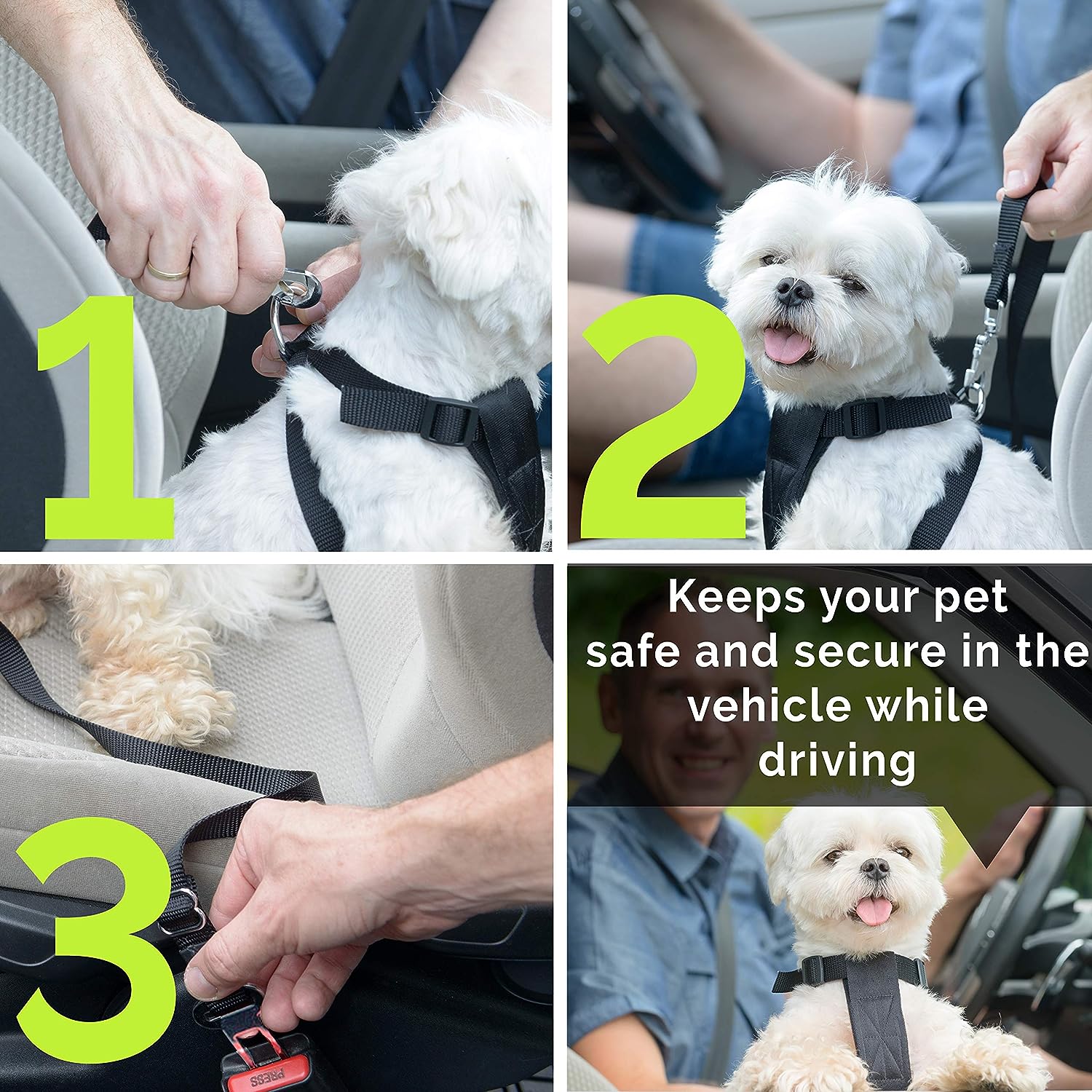 1

2

3

PRESS

Keeps your pet safe and secure in the vehicle while driving